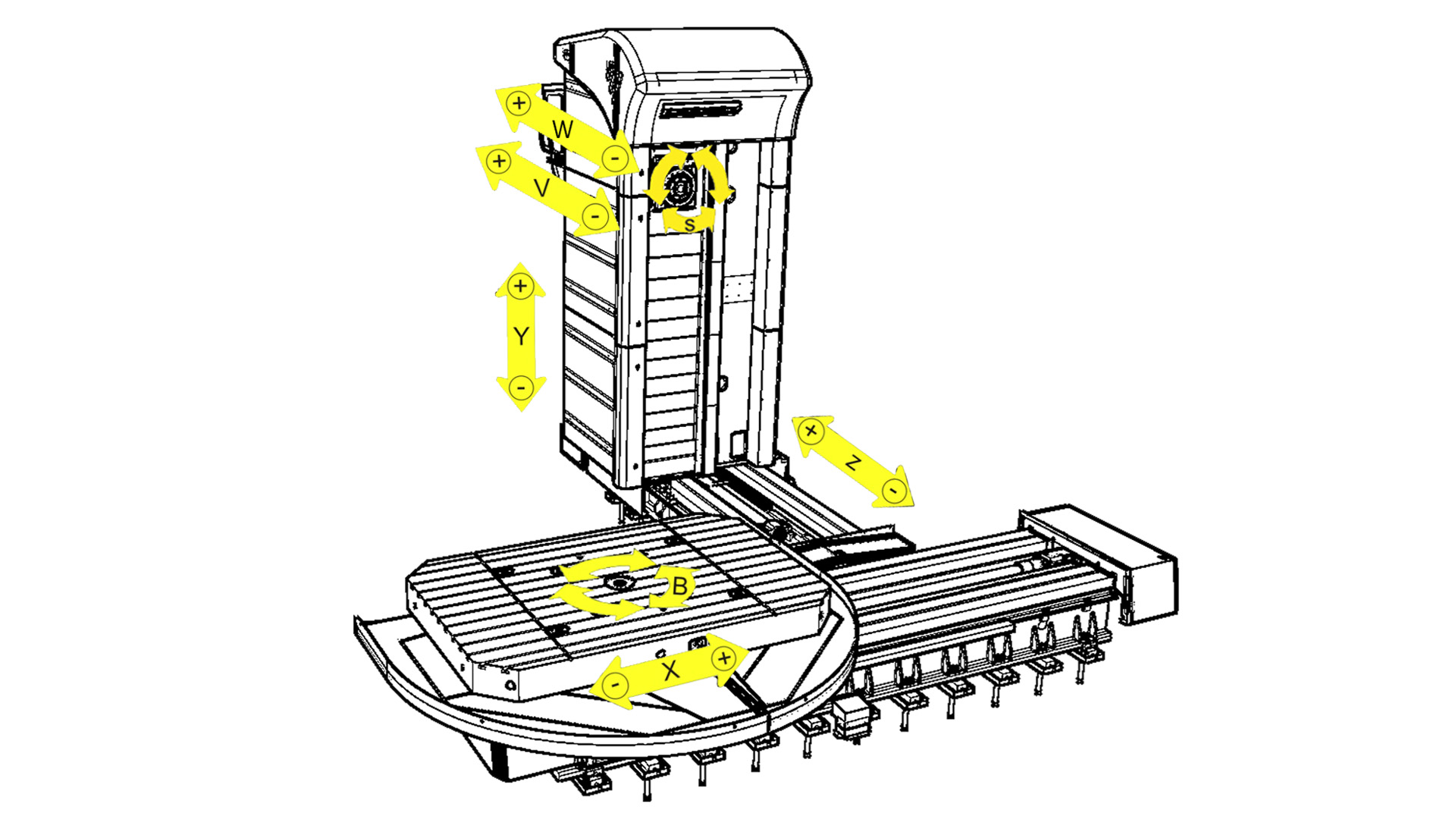 +
W
-
+
V
-
S
+
Y
-
+
Z
-
B
-
X
+